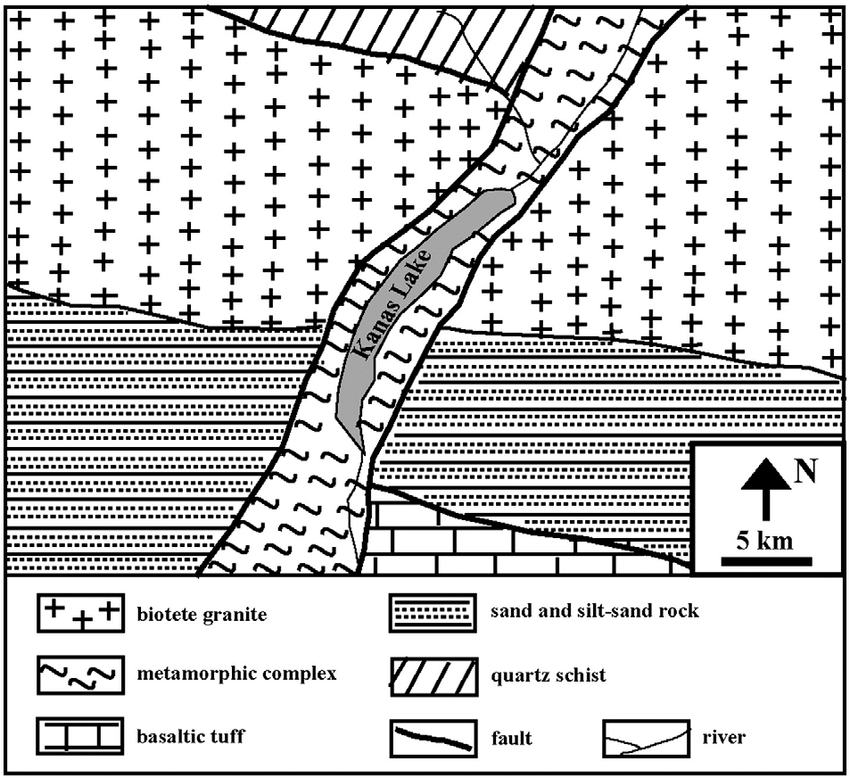 Kanas Lake

N

5 km

biotete granite

metamorphic complex

basaltic tuff

sand and silt-sand rock

quartz schist

fault

river