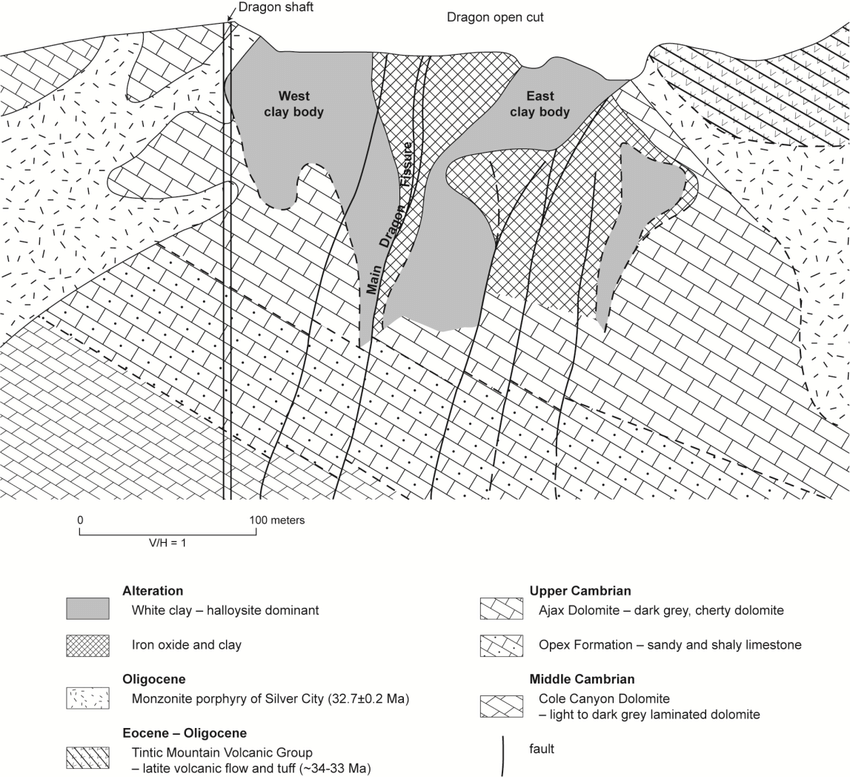 Dragon shaft

Dragon open cut

West clay body

East clay body

Main Dragon Fissure

0

100 meters

V/H = 1

**Alteration**

White clay – halloysite dominant

Iron oxide and clay

**Oligocene**

Monzonite porphyry of Silver City (32.7±0.2 Ma)

**Eocene – Oligocene**

Tintic Mountain Volcanic Group – latite volcanic flow and tuff (~34-33 Ma)

**Upper Cambrian**

Ajax Dolomite – dark grey, cherty dolomite

Opex Formation – sandy and shaly limestone

**Middle Cambrian**

Cole Canyon Dolomite – light to dark grey laminated dolomite

fault