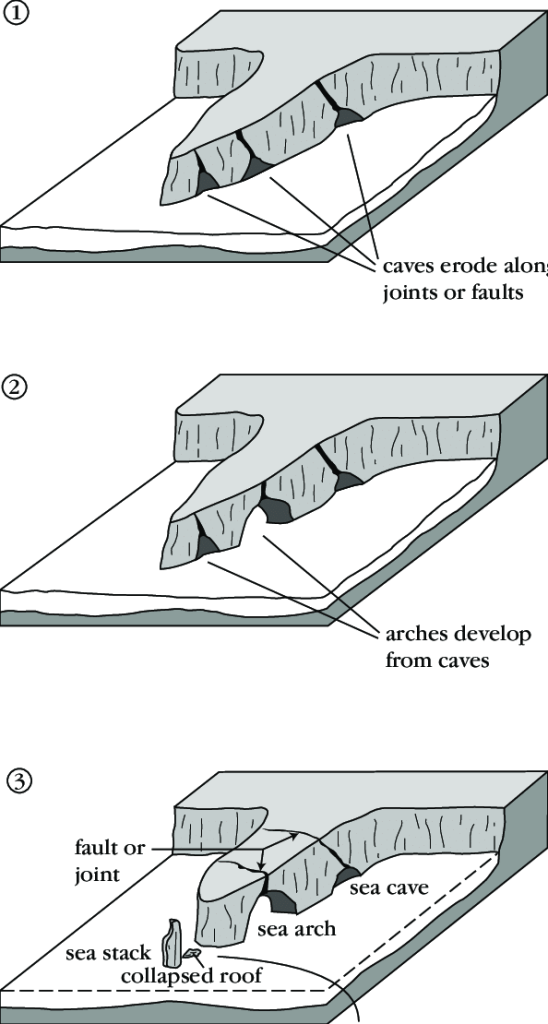 ①

caves erode along joints or faults

②

arches develop from caves

③

fault or joint

sea cave

sea arch

sea stack

collapsed roof